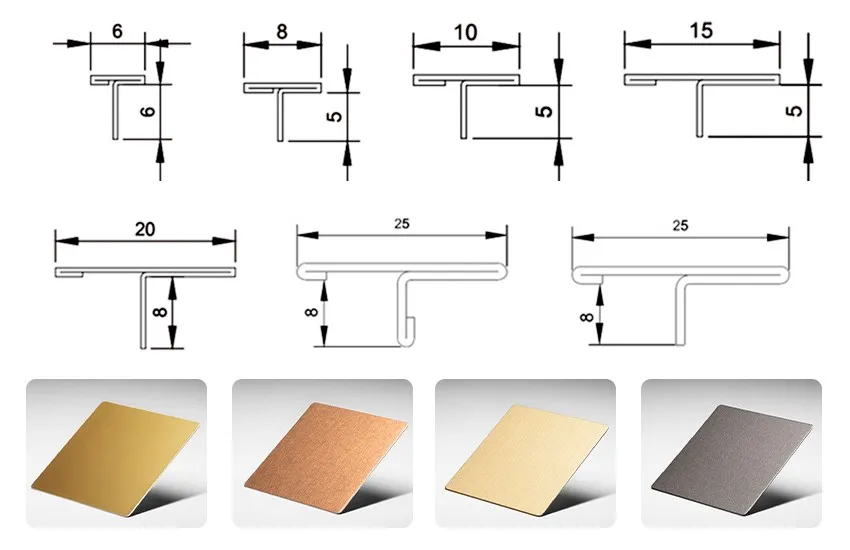 6
6
8
5
10
5
15
5
20
8
25
8
25
8